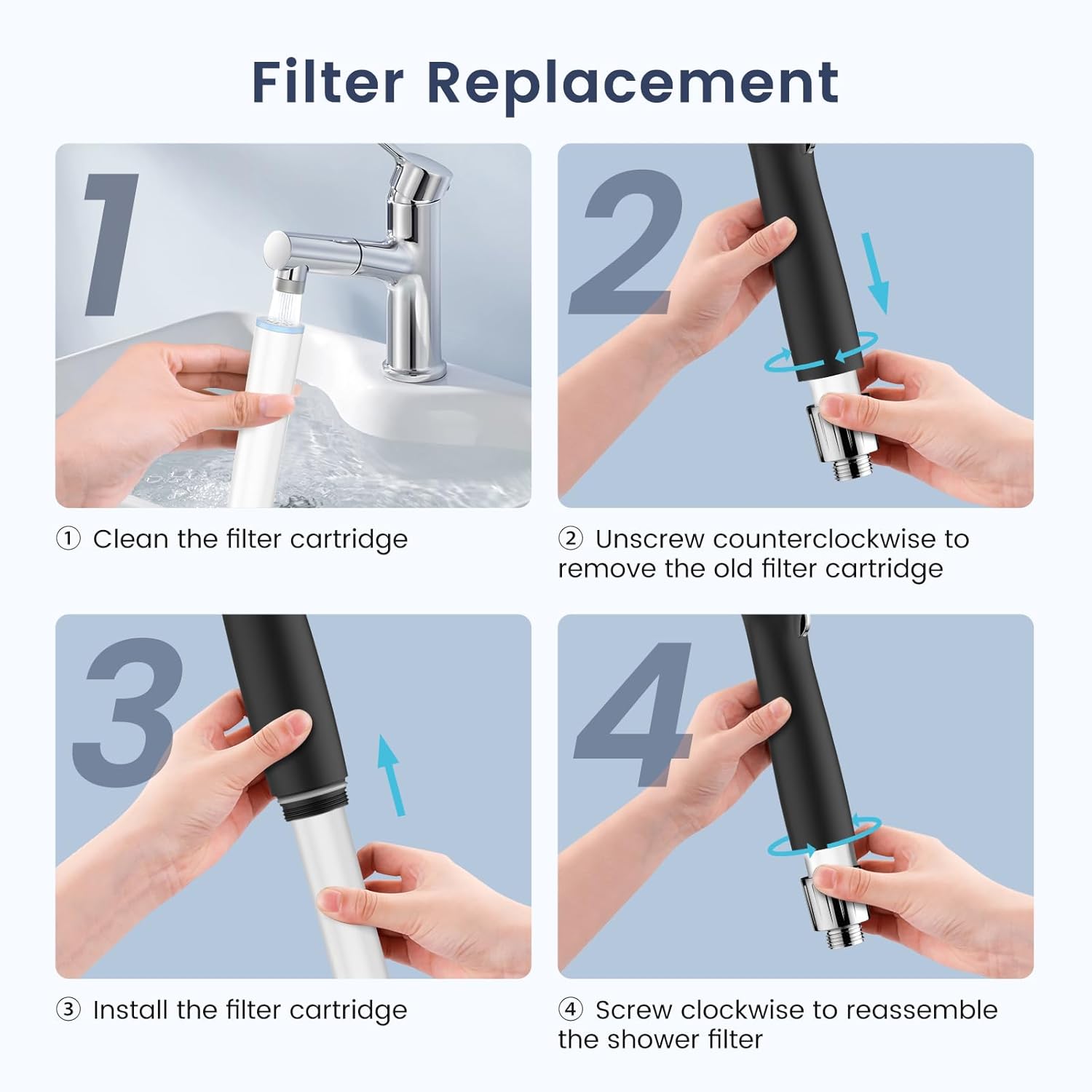 Filter Replacement

1

① Clean the filter cartridge

2

② Unscrew counterclockwise to remove the old filter cartridge

3

③ Install the filter cartridge

4

④ Screw clockwise to reassemble the shower filter